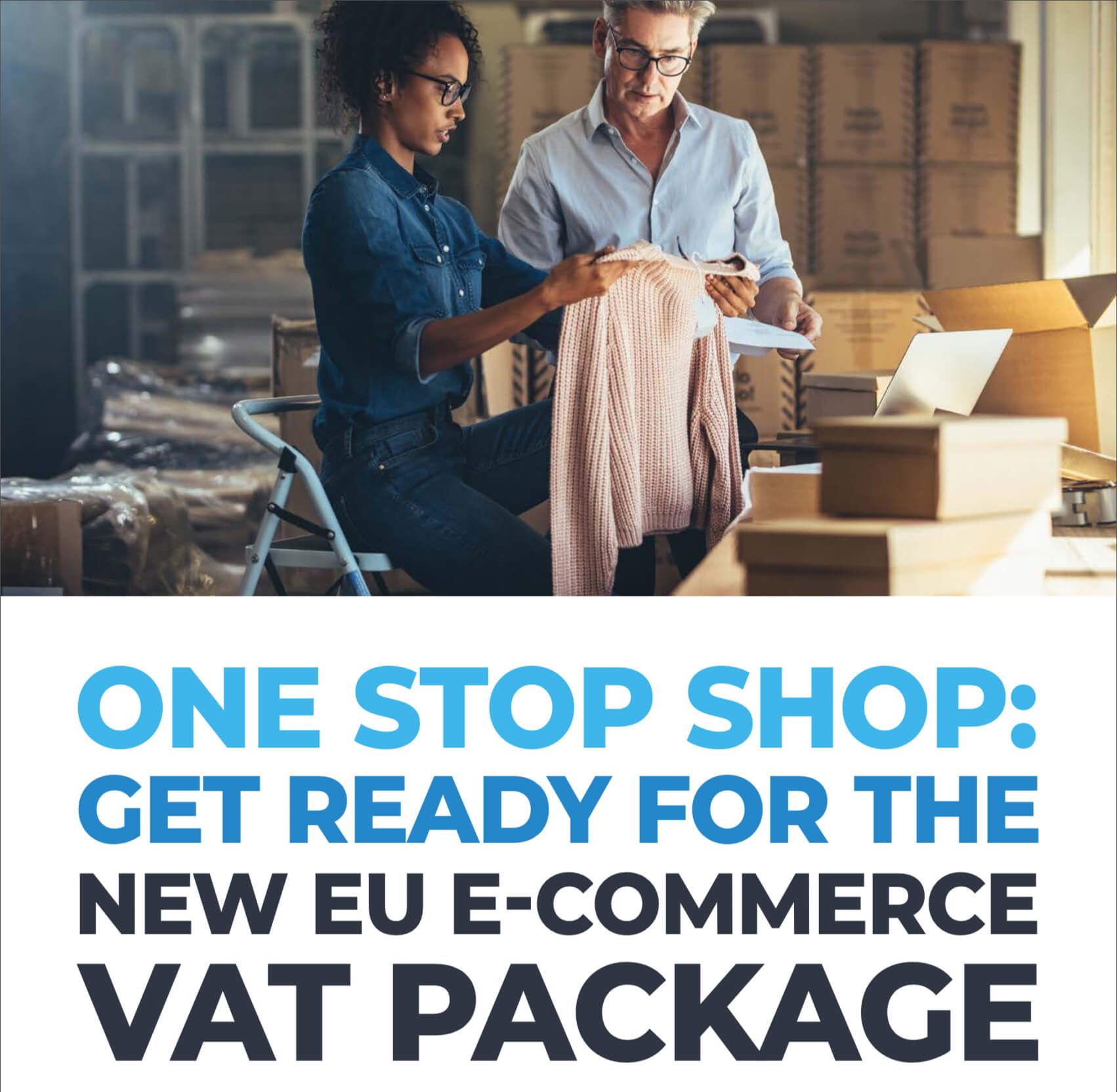 ONE STOP SHOP:
GET READY FOR THE
NEW EU E-COMMERCE
VAT PACKAGE