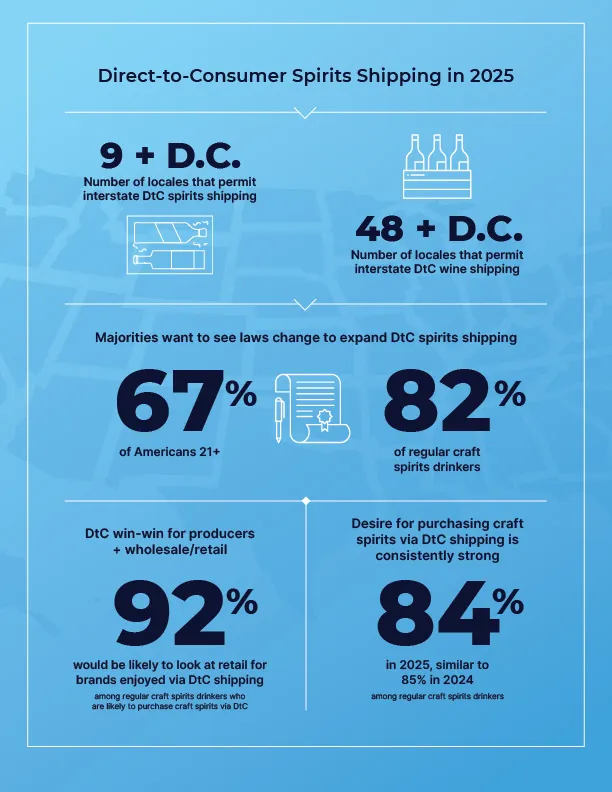 Direct-to-Consumer Spirits Shipping in 2025

9 + D.C.
Number of locales that permit interstate DtC spirits shipping

48 + D.C.
Number of locales that permit interstate DtC wine shipping

Majorities want to see laws change to expand DtC spirits shipping

67%
of Americans 21+

82%
of regular craft spirits drinkers

DtC win-win for producers + wholesale/retail

92%
would be likely to look at retail for brands enjoyed via DtC shipping
among regular craft spirits drinkers who are likely to purchase craft spirits via DtC

Desire for purchasing craft spirits via DtC shipping is consistently strong

84%
in 2025, similar to 85% in 2024
among regular craft spirits drinkers