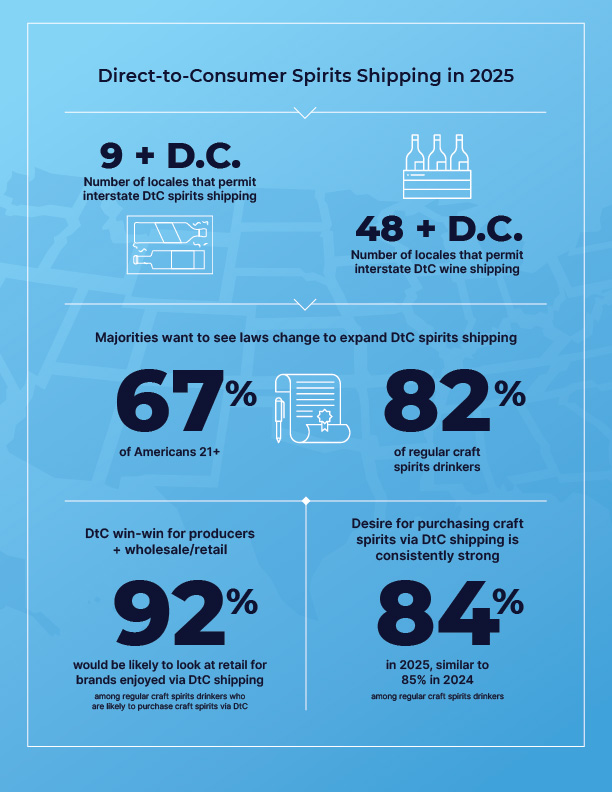 Direct-to-Consumer Spirits Shipping in 2025

9 + D.C.
Number of locales that permit interstate DtC spirits shipping

48 + D.C.
Number of locales that permit interstate DtC wine shipping

Majorities want to see laws change to expand DtC spirits shipping

67%
of Americans 21+

82%
of regular craft spirits drinkers

DtC win-win for producers + wholesale/retail

92%
would be likely to look at retail for brands enjoyed via DtC shipping
among regular craft spirits drinkers who are likely to purchase craft spirits via DtC

Desire for purchasing craft spirits via DtC shipping is consistently strong

84%
in 2025, similar to 85% in 2024
among regular craft spirits drinkers