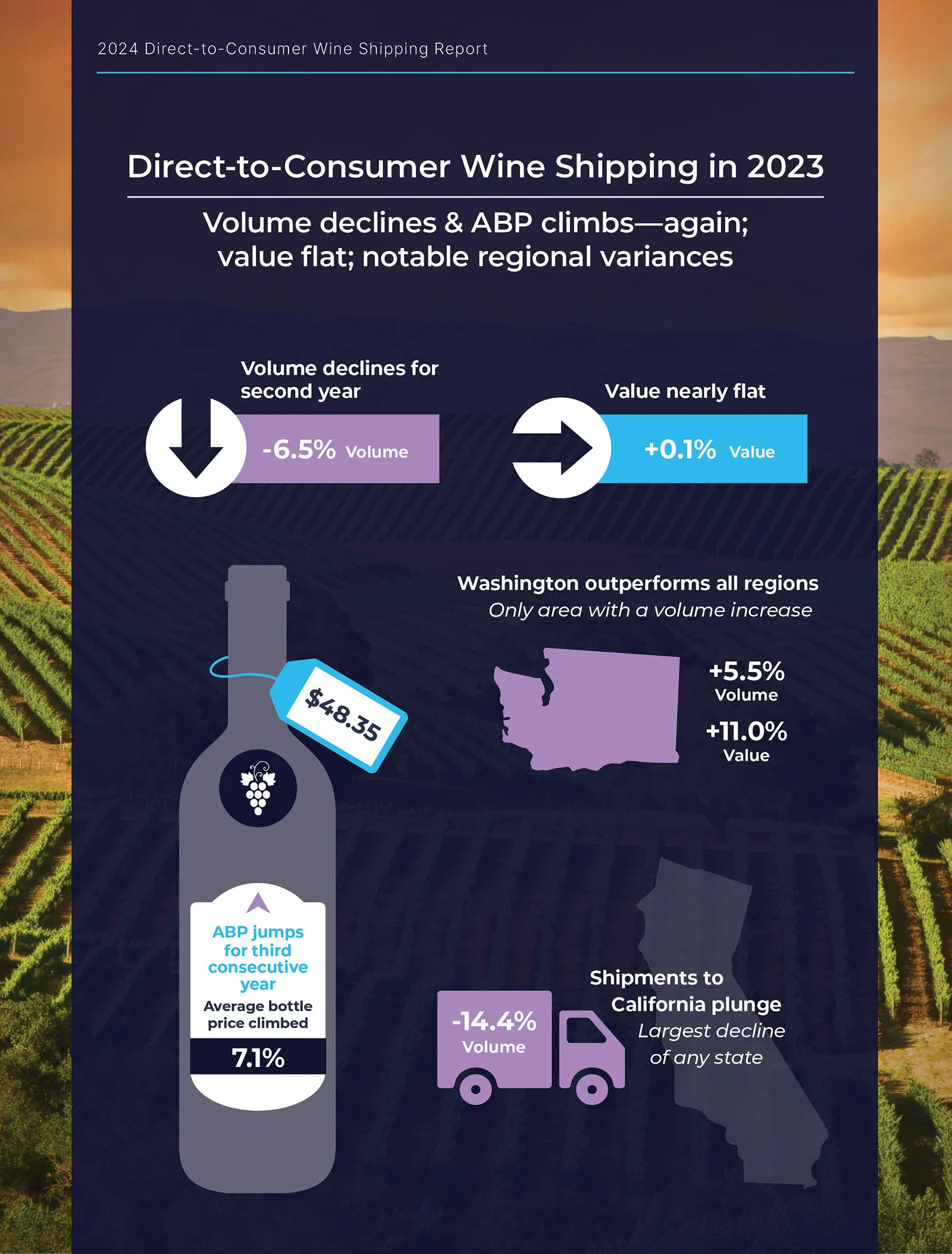 2024 Direct-to-Consumer Wine Shipping Report

Direct-to-Consumer Wine Shipping in 2023

Volume declines & ABP climbs—again; value flat; notable regional variances

Volume declines for second year

-6.5% Volume

Value nearly flat

+0.1% Value

Washington outperforms all regions
Only area with a volume increase

+5.5% Volume

+11.0% Value

$48.35

ABP jumps for third consecutive year

Average bottle price climbed

7.1%

-14.4% Volume

Shipments to California plunge
Largest decline of any state